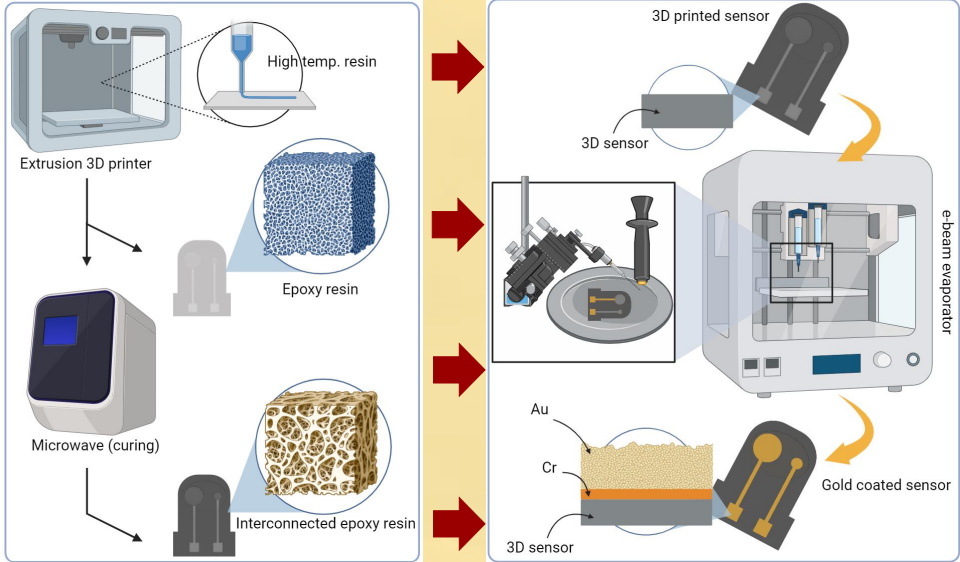 High temp. resin

Extrusion 3D printer

Epoxy resin

Microwave (curing)

Interconnected epoxy resin

3D printed sensor

3D sensor

e-beam evaporator

Au

Cr

3D sensor

Gold coated sensor